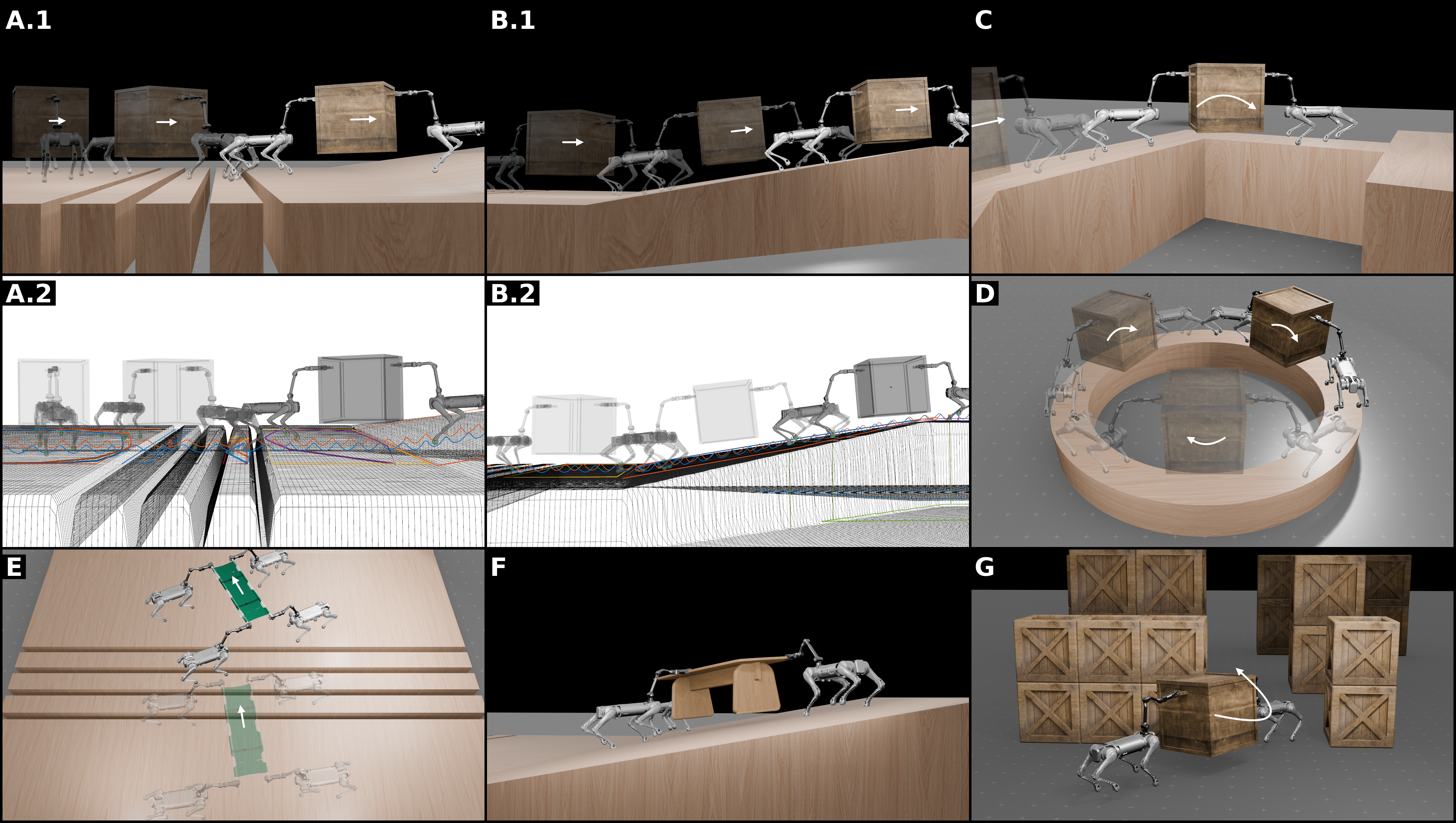 A.1

B.1

C

A.2

B.2

D

E

F

G